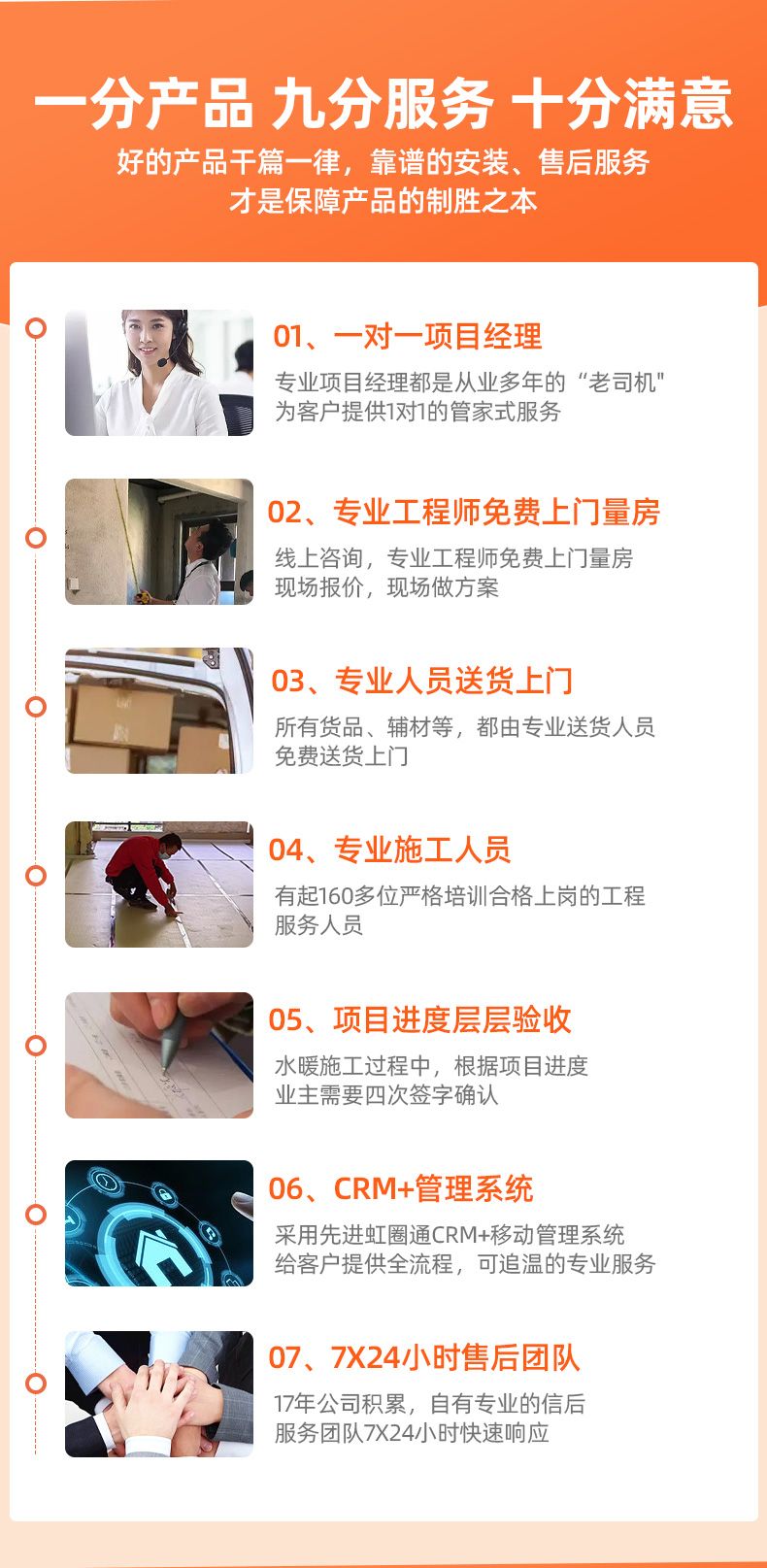 一分产品 九分服务 十分满意

好的产品千篇一律，靠谱的安装、售后服务
才是保障产品的制胜之本

01、一对一项目经理

专业项目经理都是从业多年的“老司机"
为客户提供1对1的管家式服务

02、专业工程师免费上门量房

线上咨询，专业工程师免费上门量房
现场报价，现场做方案

03、专业人员送货上门

所有货品、辅材等，都由专业送货人员
免费送货上门

04、专业施工人员

有起160多位严格培训合格上岗的工程
服务人员

05、项目进度层层验收

水暖施工过程中，根据项目进度
业主需要四次签字确认

06、CRM+管理系统

采用先进虹圈通CRM+移动管理系统
给客户提供全流程，可追温的专业服务

07、7X24小时售后团队

17年公司积累，自有专业的信后
服务团队7X24小时快速响应