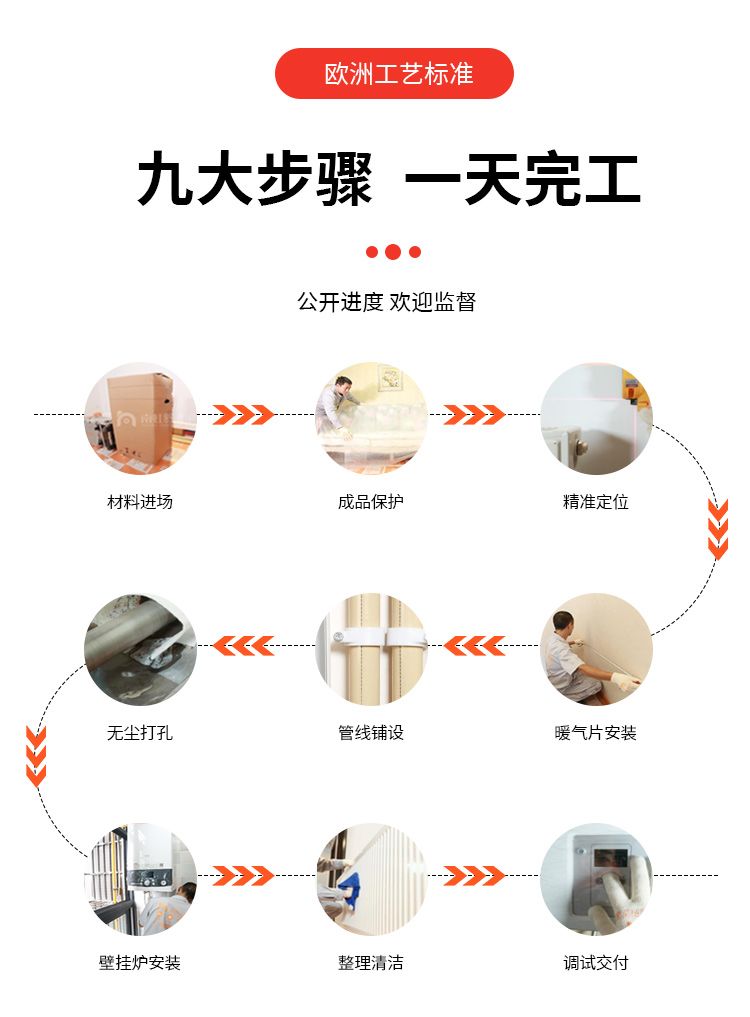 欧洲工艺标准

九大步骤 一天完工

公开进度 欢迎监督

材料进场

成品保护

精准定位

无尘打孔

管线铺设

暖气片安装

壁挂炉安装

整理清洁

调试交付