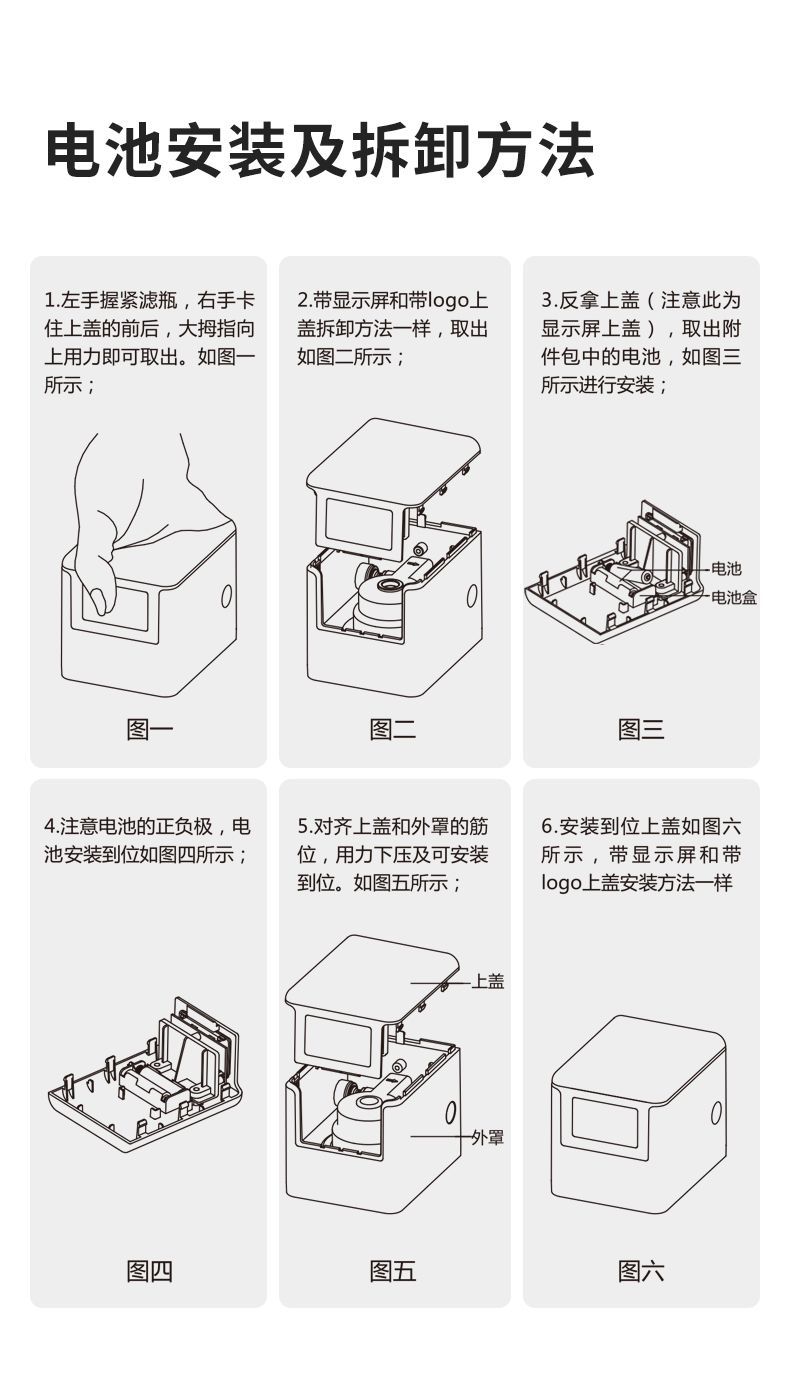 电池安装及拆卸方法

1.左手握紧滤瓶，右手卡住上盖的前后，大拇指向上用力即可取出。如图一所示；

图一

2.带显示屏和带logo上盖拆卸方法一样，取出如图二所示；

图二

3.反拿上盖（注意此为显示屏上盖），取出附件包中的电池，如图三所示进行安装；

电池
电池盒

图三

4.注意电池的正负极，电池安装到位如图四所示；

图四

5.对齐上盖和外罩的筋位，用力下压及可安装到位。如图五所示；

上盖
外罩

图五

6.安装到位上盖如图六所示，带显示屏和带logo上盖安装方法一样

图六